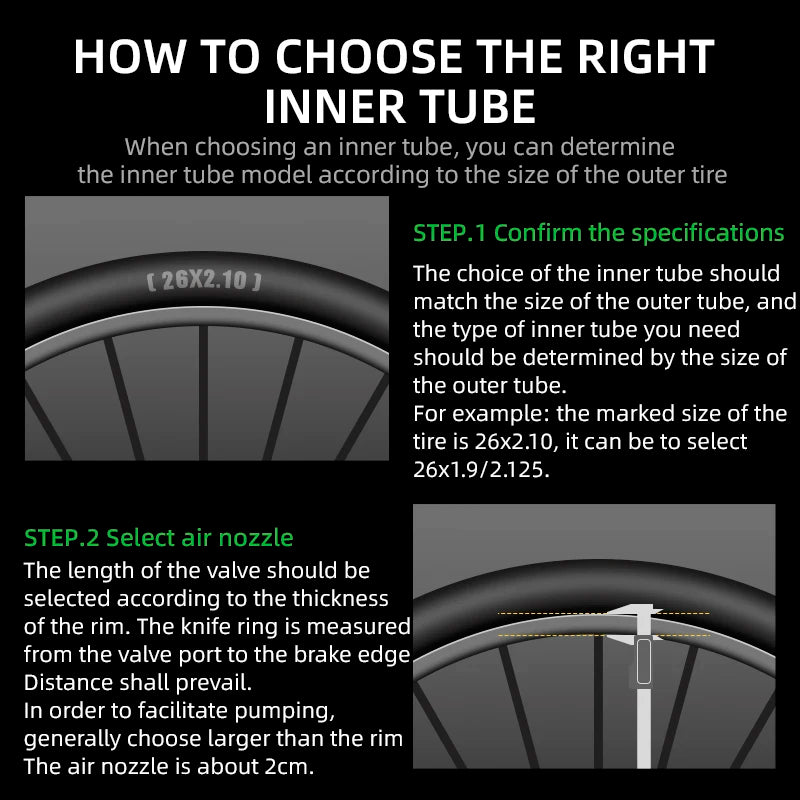 HOW TO CHOOSE THE RIGHT INNER TUBE

When choosing an inner tube, you can determine the inner tube model according to the size of the outer tire

[ 26X2.10 ]

STEP.1 Confirm the specifications

The choice of the inner tube should match the size of the outer tube, and the type of inner tube you need should be determined by the size of the outer tube.
For example: the marked size of the tire is 26x2.10, it can be to select 26x1.9/2.125.

STEP.2 Select air nozzle

The length of the valve should be selected according to the thickness of the rim. The knife ring is measured from the valve port to the brake edge Distance shall prevail.
In order to facilitate pumping, generally choose larger than the rim The air nozzle is about 2cm.