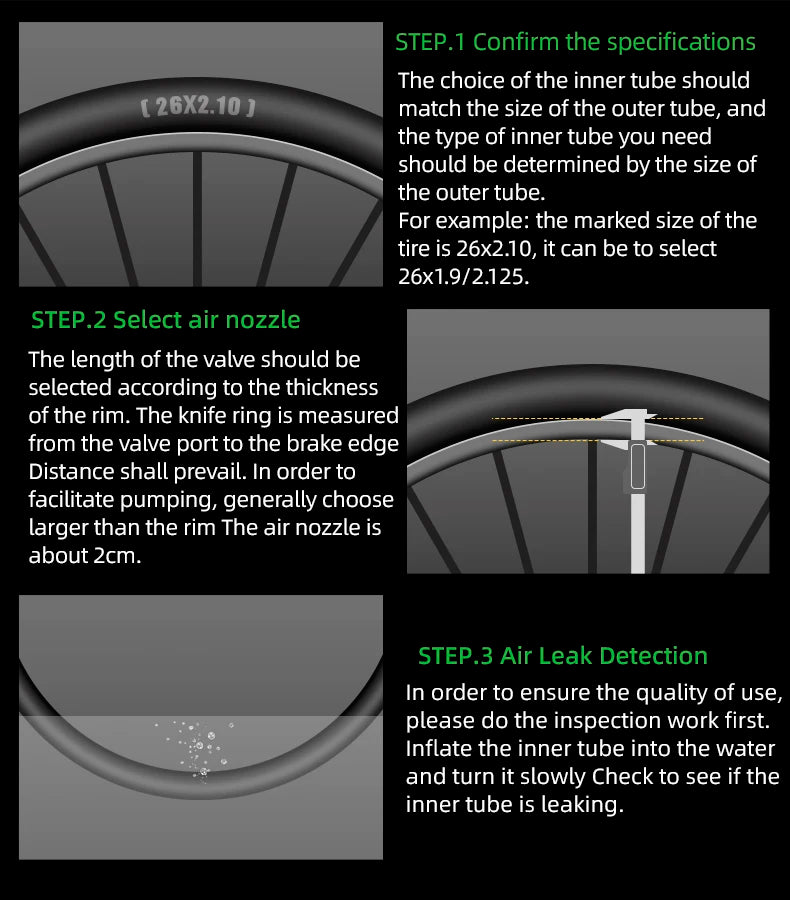 [ 26X2.10 ]

STEP.1 Confirm the specifications

The choice of the inner tube should match the size of the outer tube, and the type of inner tube you need should be determined by the size of the outer tube.
For example: the marked size of the tire is 26x2.10, it can be to select 26x1.9/2.125.

STEP.2 Select air nozzle

The length of the valve should be selected according to the thickness of the rim. The knife ring is measured from the valve port to the brake edge Distance shall prevail. In order to facilitate pumping, generally choose larger than the rim The air nozzle is about 2cm.

STEP.3 Air Leak Detection

In order to ensure the quality of use, please do the inspection work first. Inflate the inner tube into the water and turn it slowly Check to see if the inner tube is leaking.